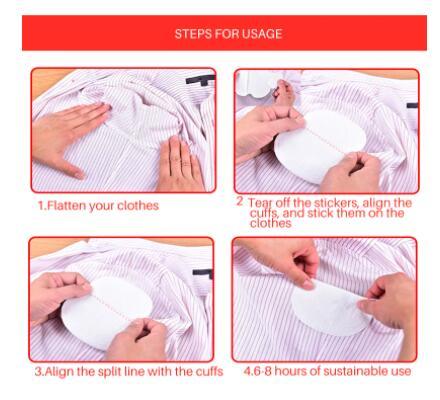 STEPS FOR USAGE

1.Flatten your clothes

2 Tear off the stickers, align the cuffs, and stick them on the clothes

3.Align the split line with the cuffs

4.6-8 hours of sustainable use