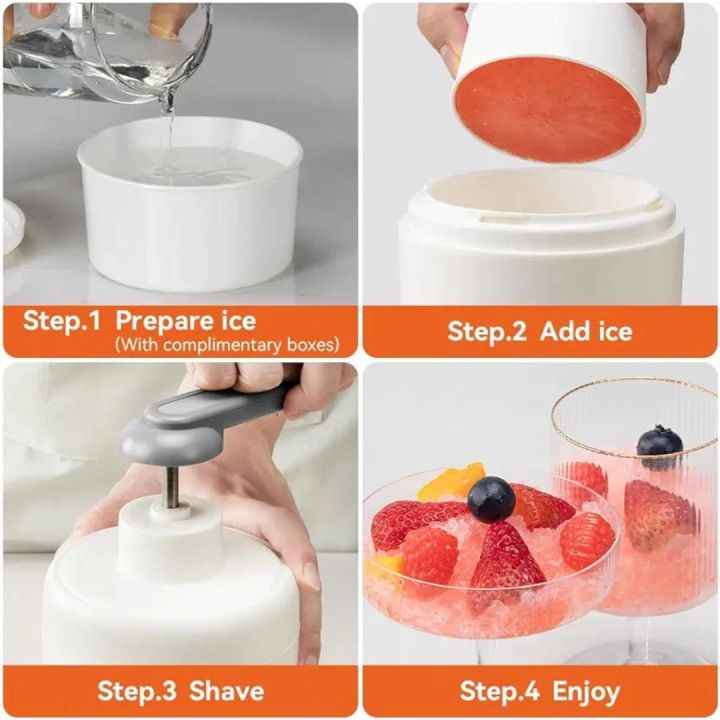 Step.1 Prepare ice
(With complimentary boxes)

Step.2 Add ice

Step.3 Shave

Step.4 Enjoy