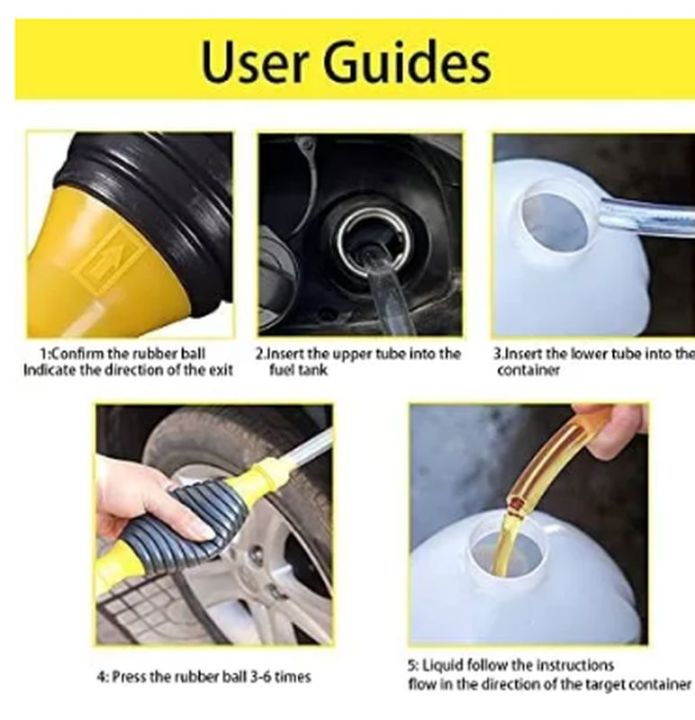 User Guides

1:Confirm the rubber ball Indicate the direction of the exit

2.Insert the upper tube into the fuel tank

3.Insert the lower tube into the container

4: Press the rubber ball 3-6 times

5: Liquid follow the instructions flow in the direction of the target container