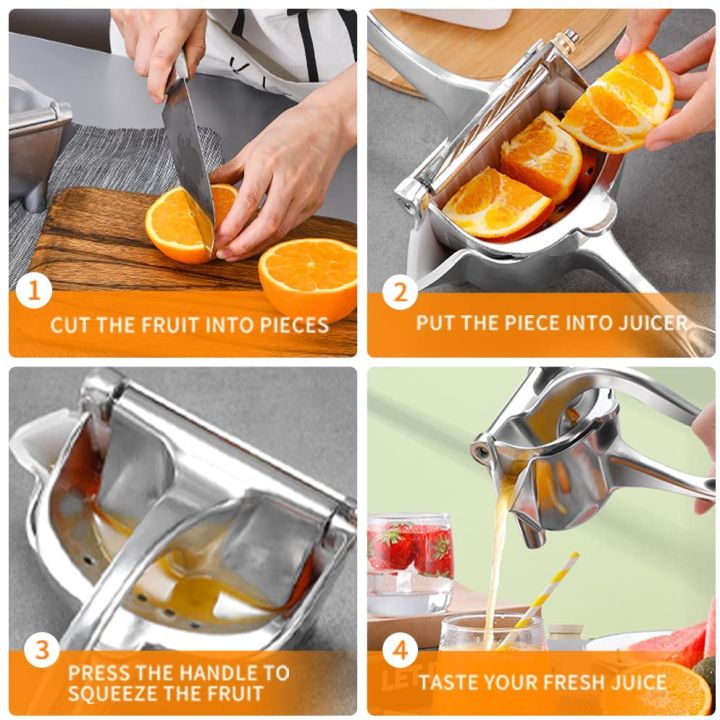 1
CUT THE FRUIT INTO PIECES

2
PUT THE PIECE INTO JUICER

3
PRESS THE HANDLE TO SQUEEZE THE FRUIT

4
TASTE YOUR FRESH JUICE