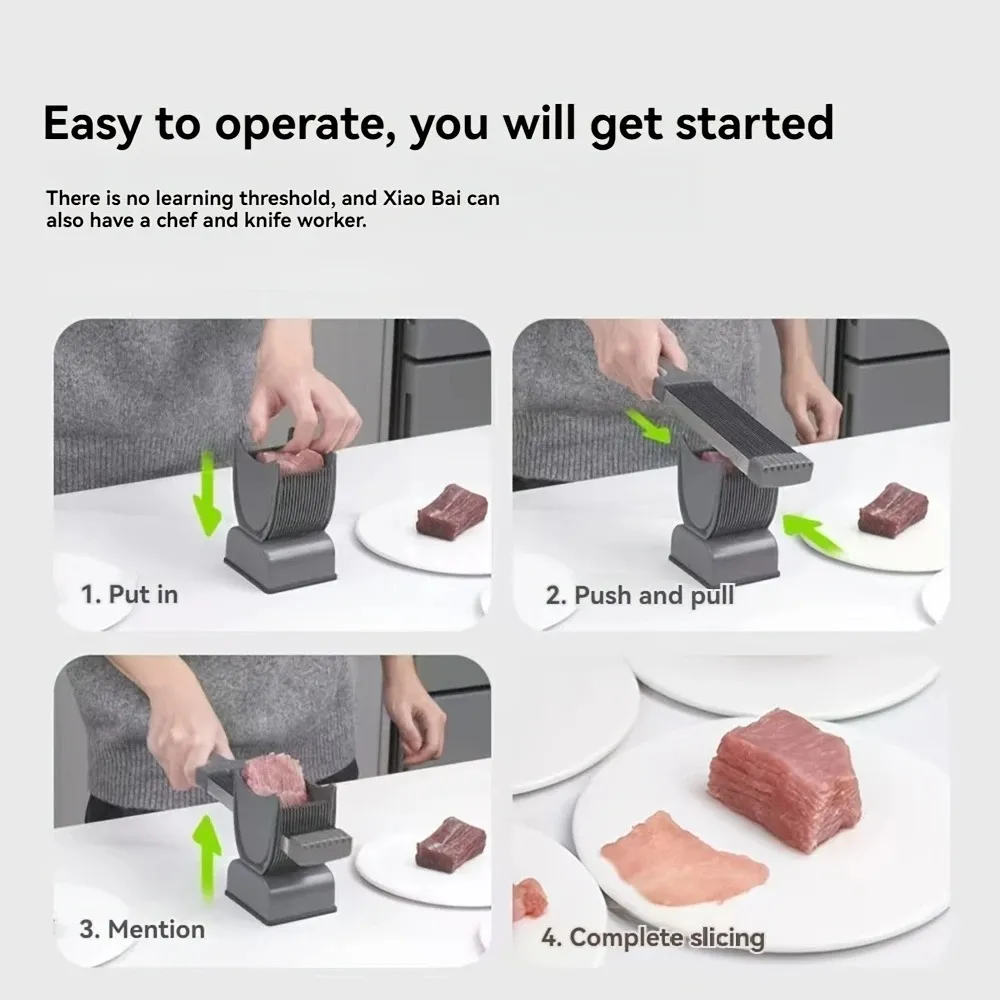 Easy to operate, you will get started

There is no learning threshold, and Xiao Bai can also have a chef and knife worker.

1. Put in

2. Push and pull

3. Mention

4. Complete slicing