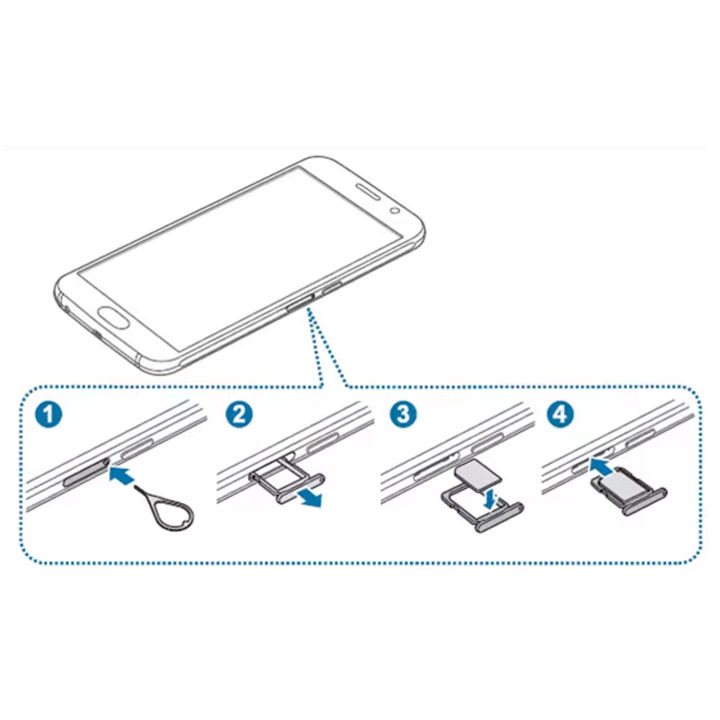 1
2
3
4