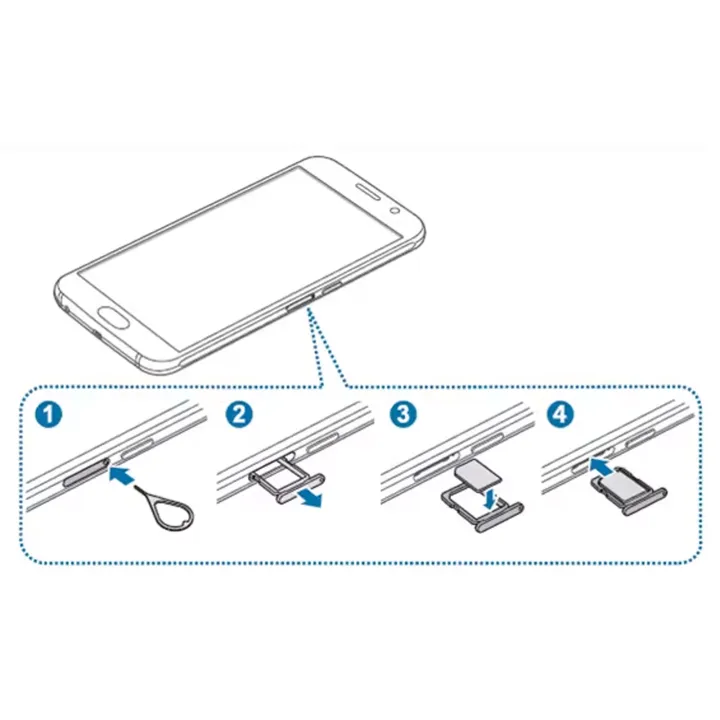 1
2
3
4