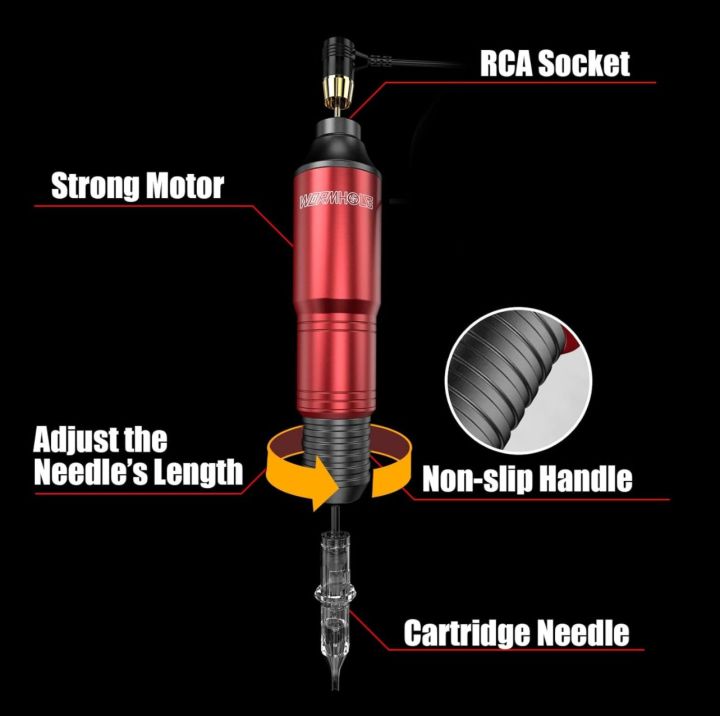 RCA Socket

Strong Motor

WORMHOLE

Adjust the Needle's Length

Non-slip Handle

Cartridge Needle