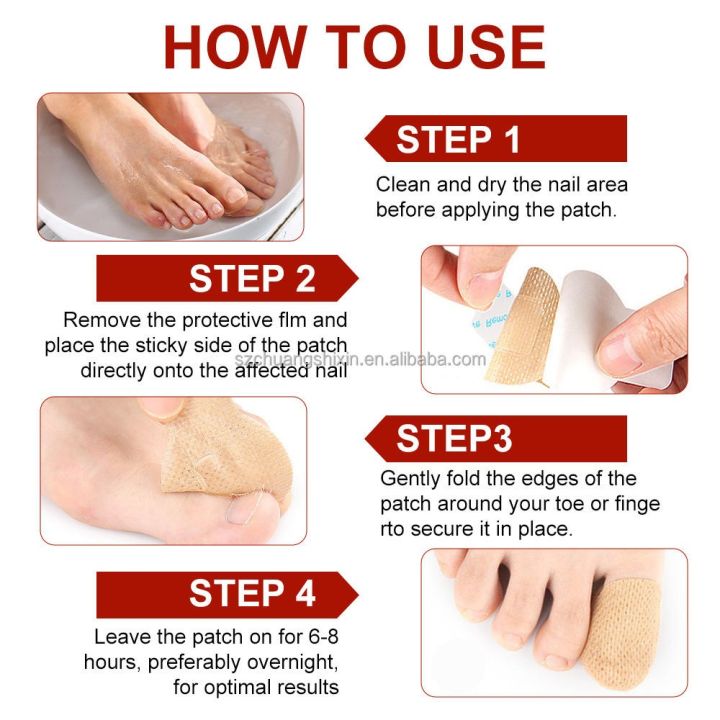 HOW TO USE

STEP 1

Clean and dry the nail area before applying the patch.

STEP 2

Remove the protective flm and place the sticky side of the patch directly onto the affected nail

szchuangshixin.en.alibaba.com

STEP3

Gently fold the edges of the patch around your toe or finge rto secure it in place.

STEP 4

Leave the patch on for 6-8 hours, preferably overnight, for optimal results