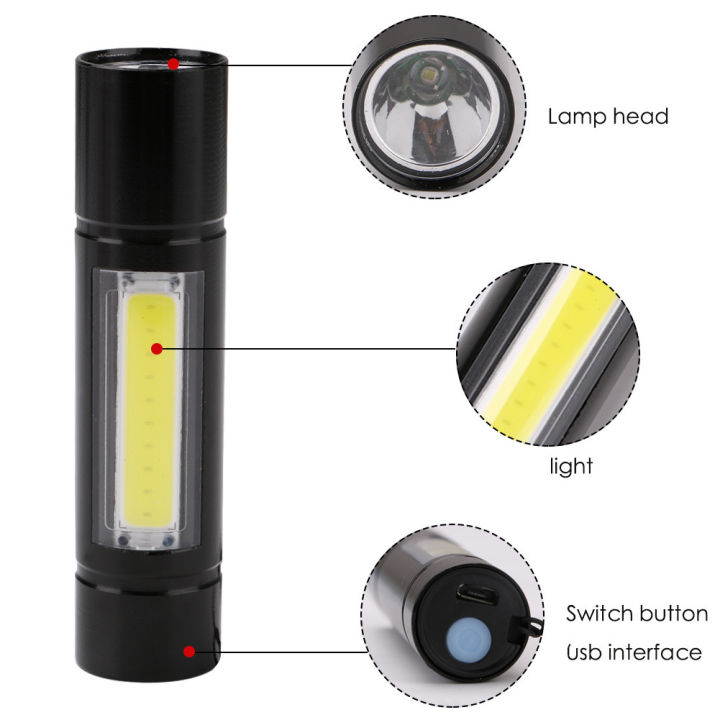 Lamp head

light

Switch button
Usb interface