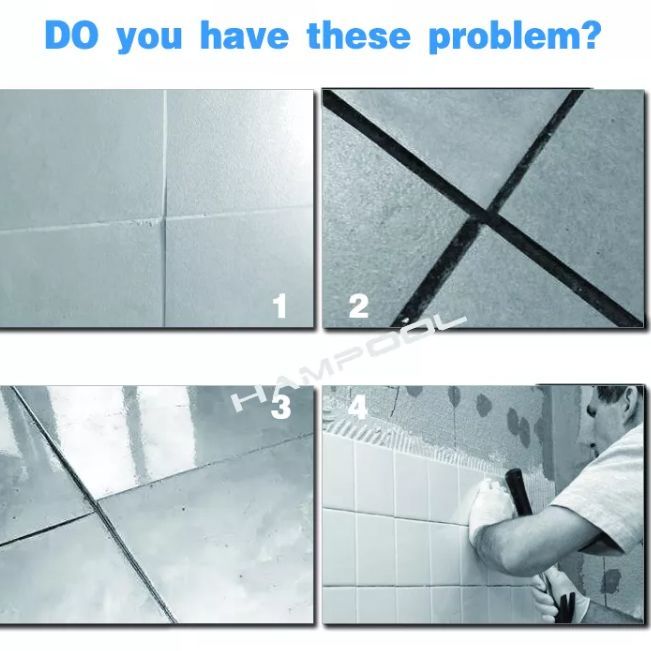 DO you have these problem?

1

2

HAMPOOL

3

4