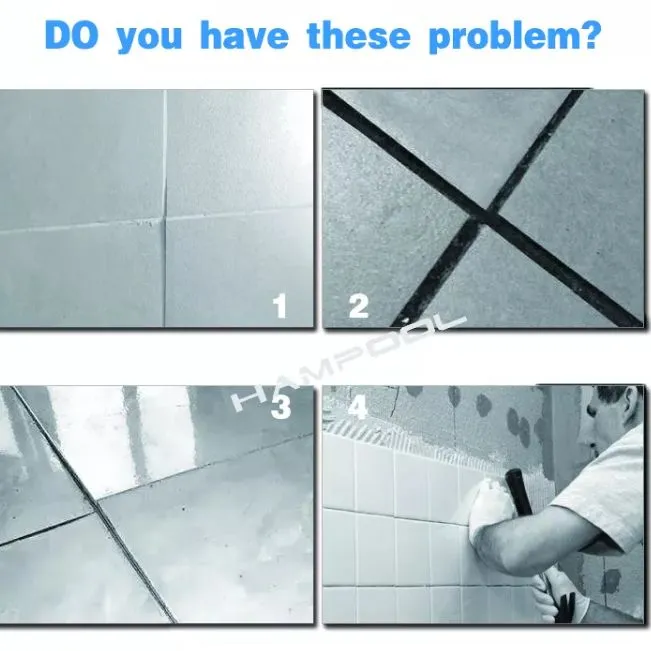 DO you have these problem?

1

2

HAMPOOL

3

4