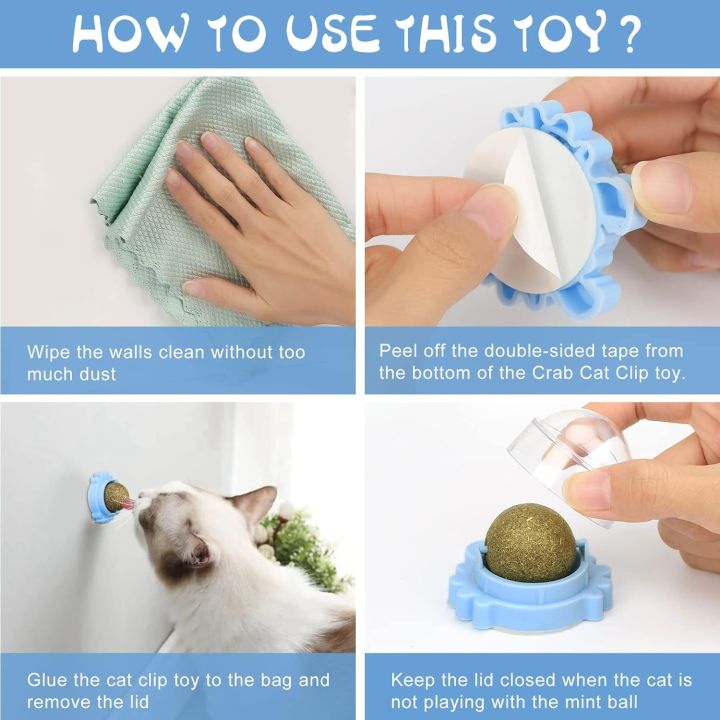 HOW TO USE THIS TOY ?

Wipe the walls clean without too much dust

Peel off the double-sided tape from the bottom of the Crab Cat Clip toy.

Glue the cat clip toy to the bag and remove the lid

Keep the lid closed when the cat is not playing with the mint ball