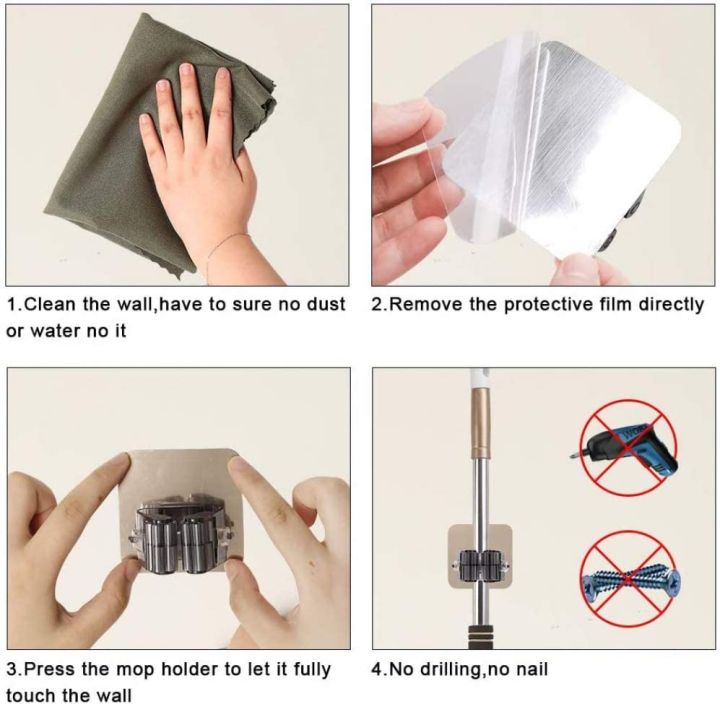 1.Clean the wall,have to sure no dust or water no it

2.Remove the protective film directly

3.Press the mop holder to let it fully touch the wall

4.No drilling,no nail