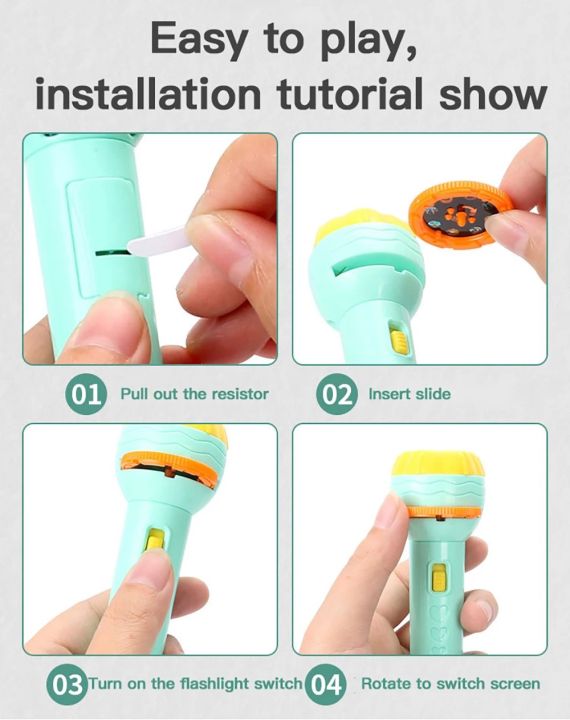 Easy to play,
installation tutorial show

01 Pull out the resistor

02 Insert slide

03 Turn on the flashlight switch

04 Rotate to switch screen