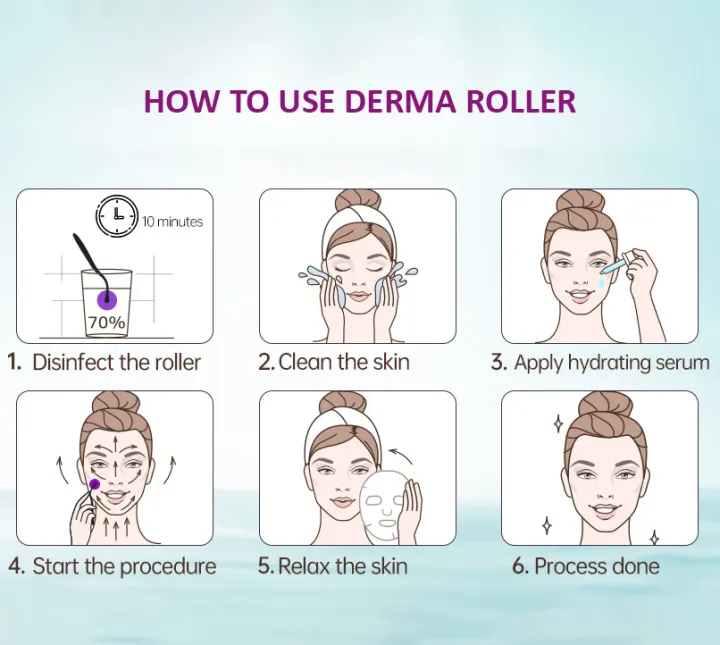 HOW TO USE DERMA ROLLER

10 minutes

70%

1. Disinfect the roller

2. Clean the skin

3. Apply hydrating serum

4. Start the procedure

5. Relax the skin

6. Process done