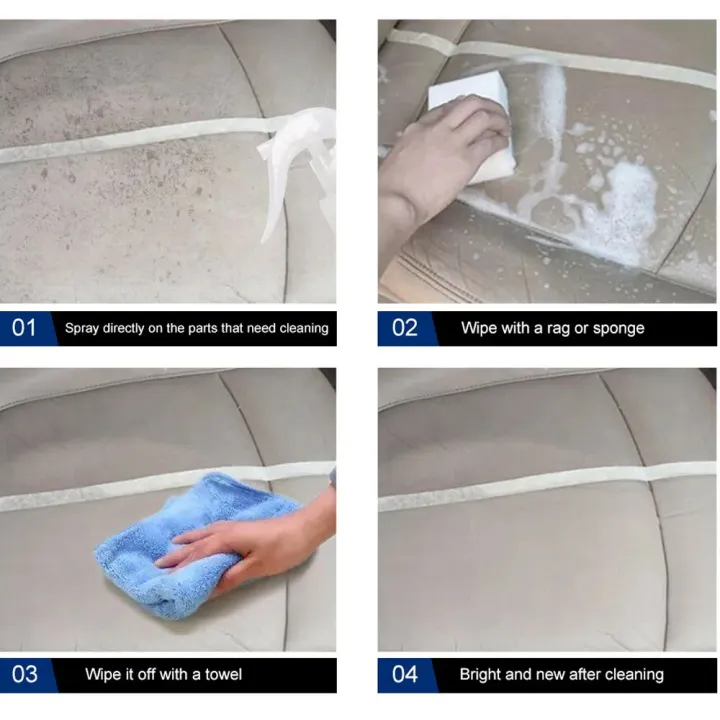 01 Spray directly on the parts that need cleaning

02 Wipe with a rag or sponge

03 Wipe it off with a towel

04 Bright and new after cleaning