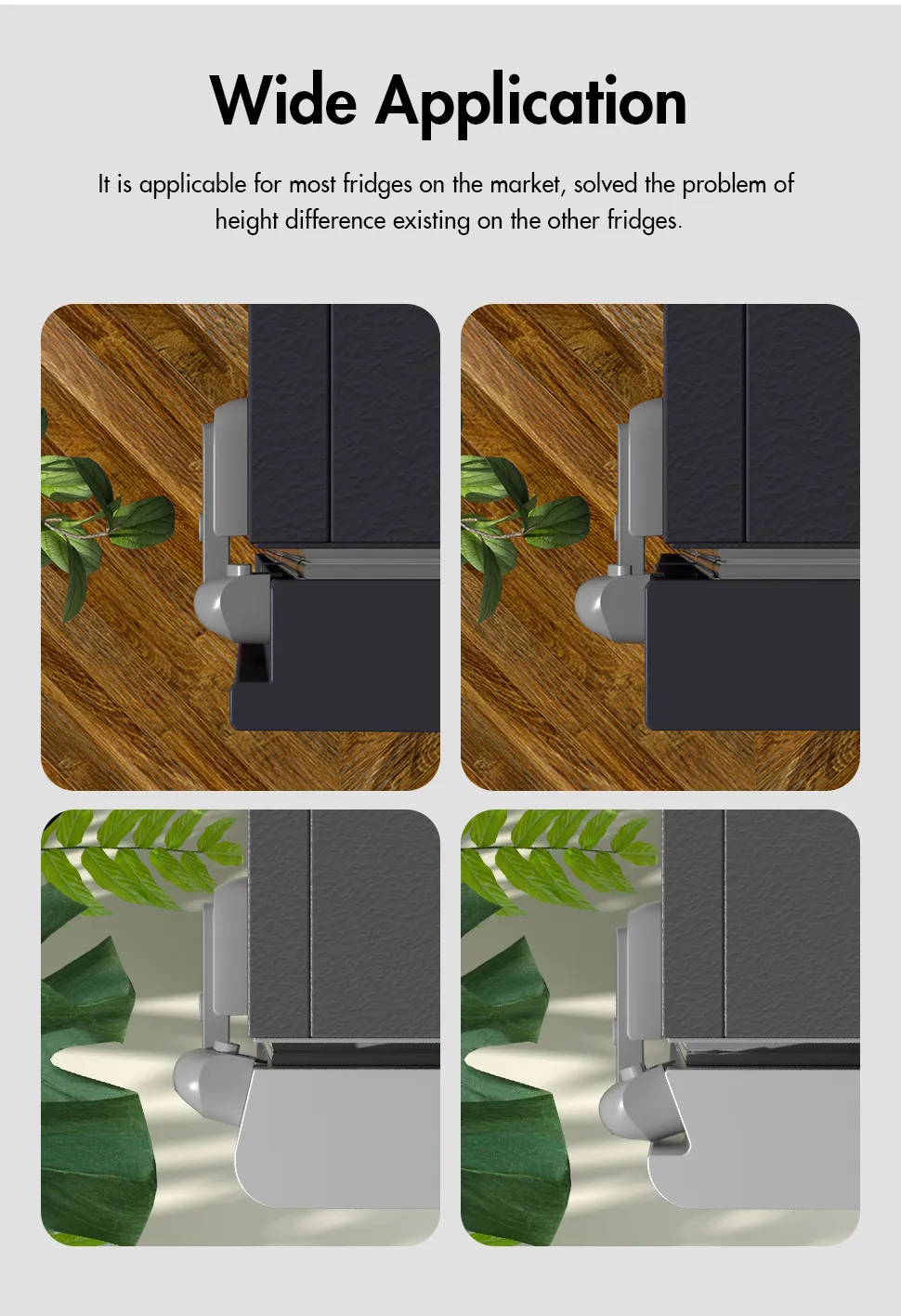 Wide Application

It is applicable for most fridges on the market, solved the problem of height difference existing on the other fridges.