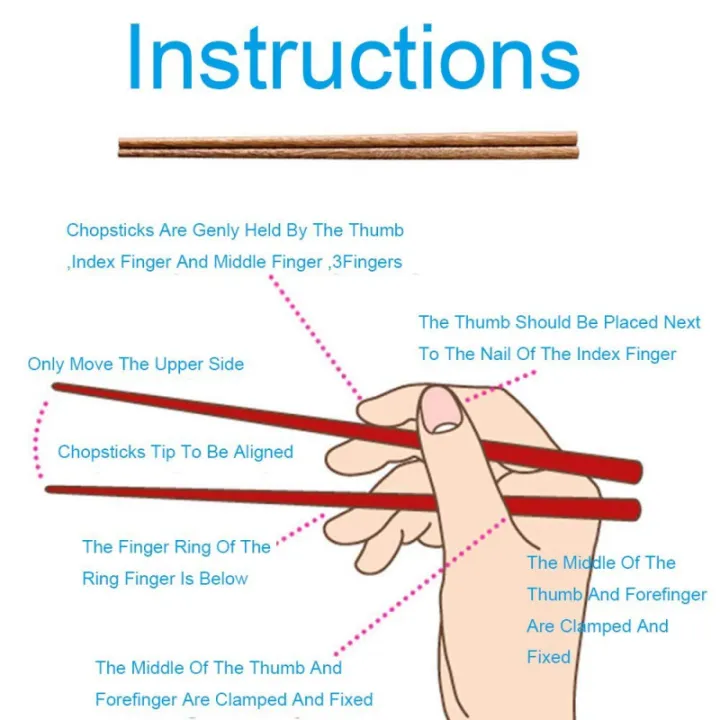 Instructions

Chopsticks Are Genly Held By The Thumb ,Index Finger And Middle Finger ,3Fingers

The Thumb Should Be Placed Next To The Nail Of The Index Finger

Only Move The Upper Side

Chopsticks Tip To Be Aligned

The Finger Ring Of The Ring Finger Is Below

The Middle Of The Thumb And Forefinger Are Clamped And Fixed

The Middle Of The Thumb And Forefinger Are Clamped And Fixed