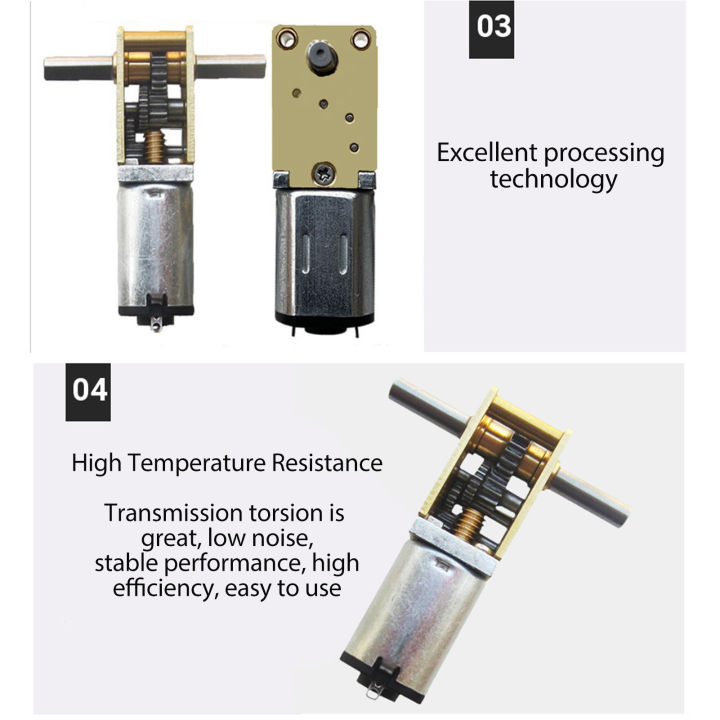 03

Excellent processing technology

04

High Temperature Resistance

Transmission torsion is great, low noise, stable performance, high efficiency, easy to use