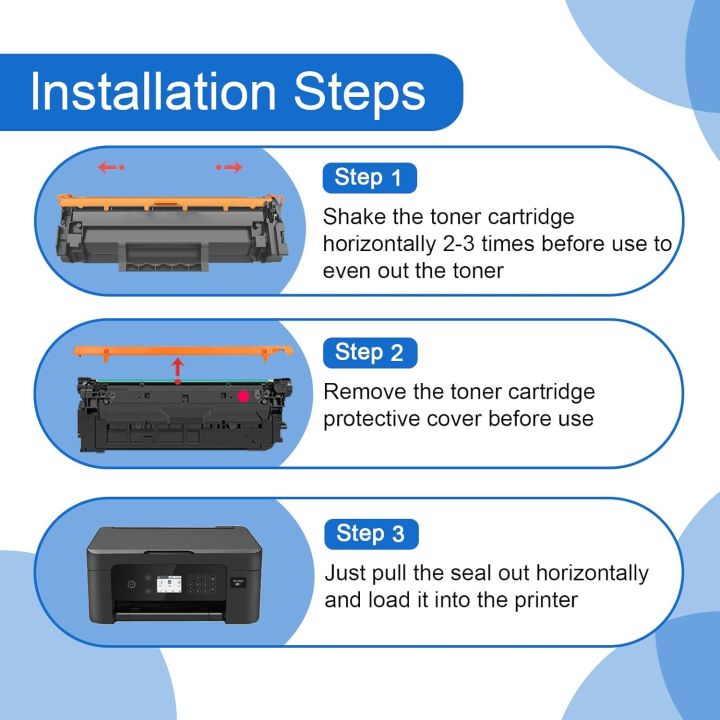 Installation Steps

Step 1

Shake the toner cartridge horizontally 2-3 times before use to even out the toner

Step 2

Remove the toner cartridge protective cover before use

Step 3

Just pull the seal out horizontally and load it into the printer