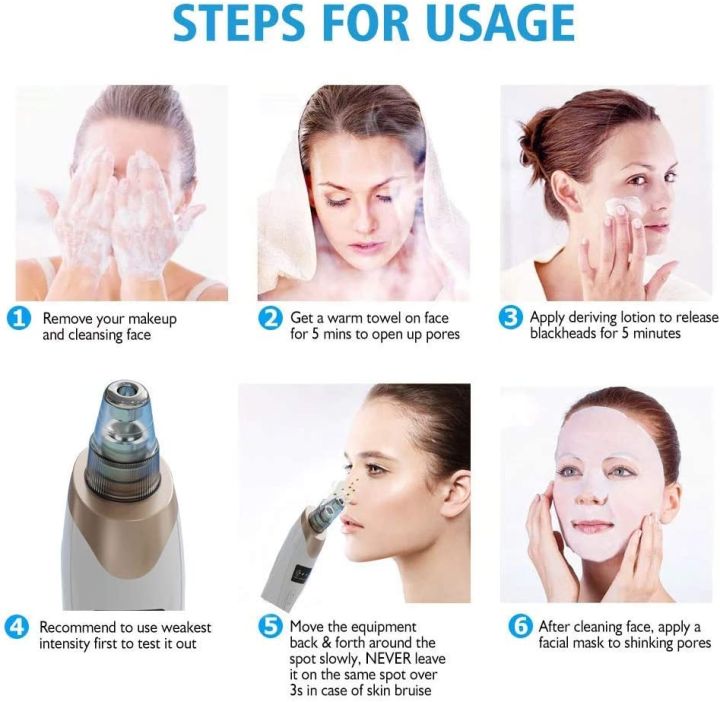 STEPS FOR USAGE

1 Remove your makeup and cleansing face

2 Get a warm towel on face for 5 mins to open up pores

3 Apply deriving lotion to release blackheads for 5 minutes

4 Recommend to use weakest intensity first to test it out

5 Move the equipment back & forth around the spot slowly, NEVER leave it on the same spot over 3s in case of skin bruise

6 After cleaning face, apply a facial mask to shinking pores