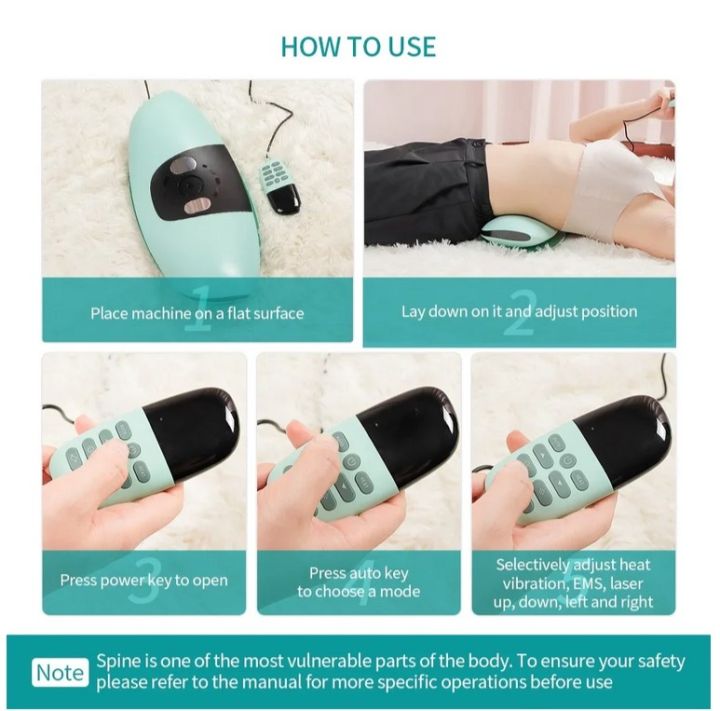 HOW TO USE

1
Place machine on a flat surface

2
Lay down on it and adjust position

3
Press power key to open

4
Press auto key to choose a mode

5
Selectively adjust heat vibration, EMS, laser up, down, left and right

Note Spine is one of the most vulnerable parts of the body. To ensure your safety please refer to the manual for more specific operations before use