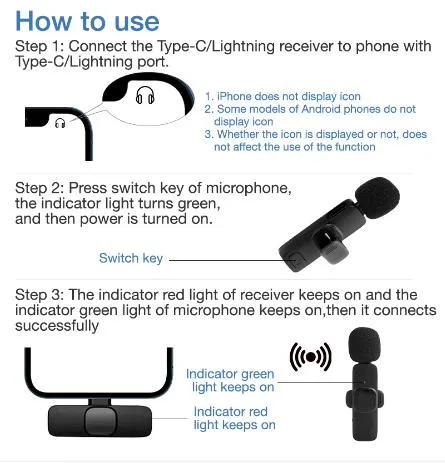 How to use

Step 1: Connect the Type-C/Lightning receiver to phone with Type-C/Lightning port.

1. iPhone does not display icon
2. Some models of Android phones do not display icon
3. Whether the icon is displayed or not, does not affect the use of the function

Step 2: Press switch key of microphone, the indicator light turns green, and then power is turned on.

Switch key

Step 3: The indicator red light of receiver keeps on and the indicator green light of microphone keeps on,then it connects successfully

Indicator green light keeps on

Indicator red light keeps on