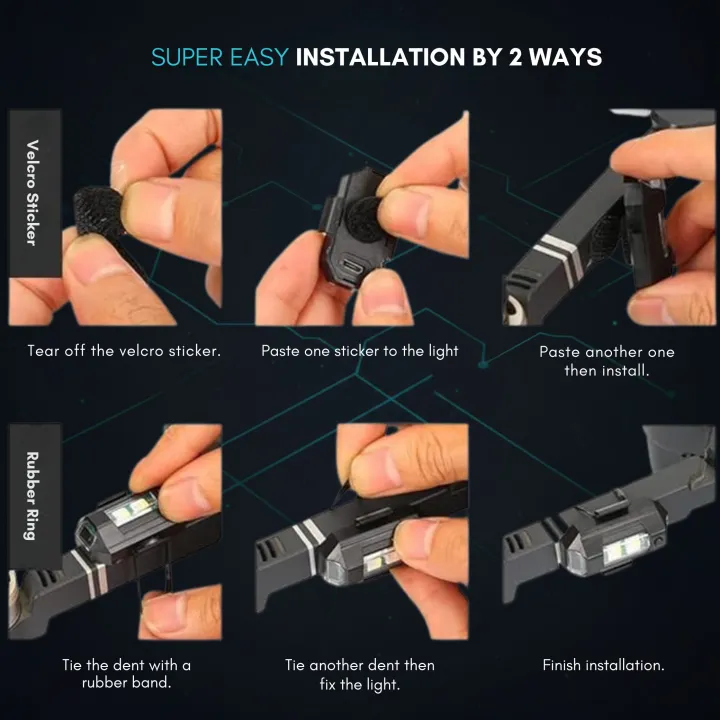 SUPER EASY INSTALLATION BY 2 WAYS

Velcro Sticker

Tear off the velcro sticker.

Paste one sticker to the light

Paste another one then install.

Rubber Ring

Tie the dent with a rubber band.

Tie another dent then fix the light.

Finish installation.