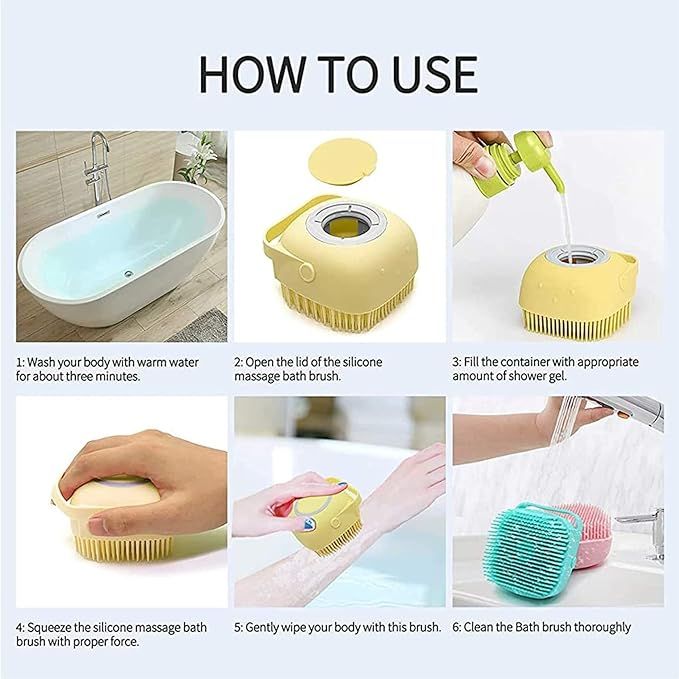 HOW TO USE

1: Wash your body with warm water for about three minutes.

2: Open the lid of the silicone massage bath brush.

3: Fill the container with appropriate amount of shower gel.

4: Squeeze the silicone massage bath brush with proper force.

5: Gently wipe your body with this brush.

6: Clean the Bath brush thoroughly