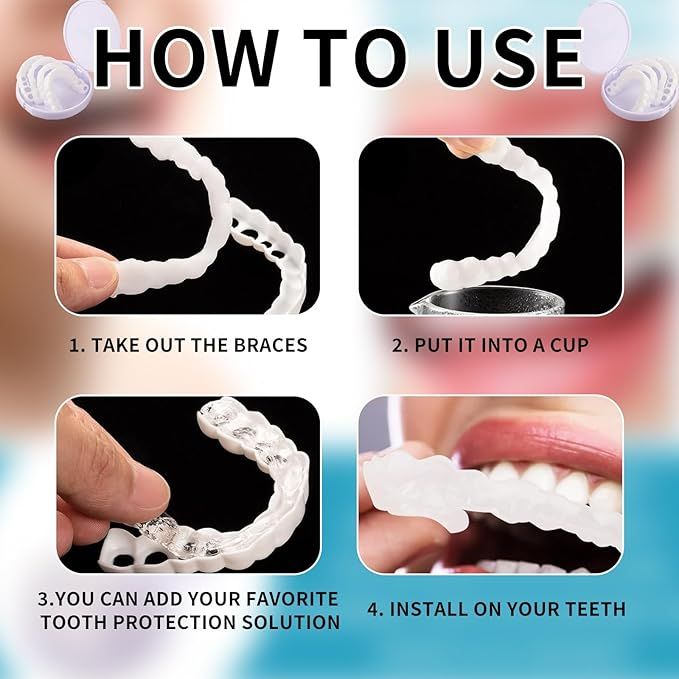 HOW TO USE

1. TAKE OUT THE BRACES

2. PUT IT INTO A CUP

3.YOU CAN ADD YOUR FAVORITE TOOTH PROTECTION SOLUTION

4. INSTALL ON YOUR TEETH