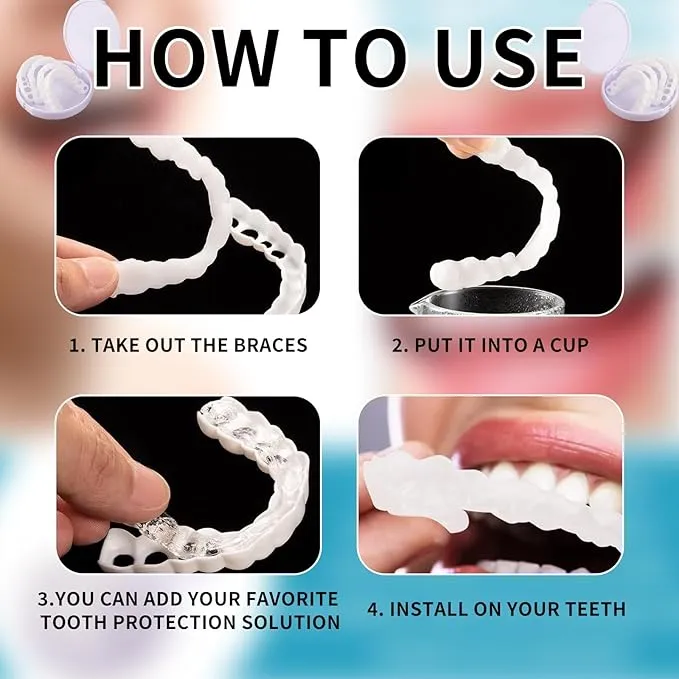 HOW TO USE

1. TAKE OUT THE BRACES

2. PUT IT INTO A CUP

3.YOU CAN ADD YOUR FAVORITE TOOTH PROTECTION SOLUTION

4. INSTALL ON YOUR TEETH