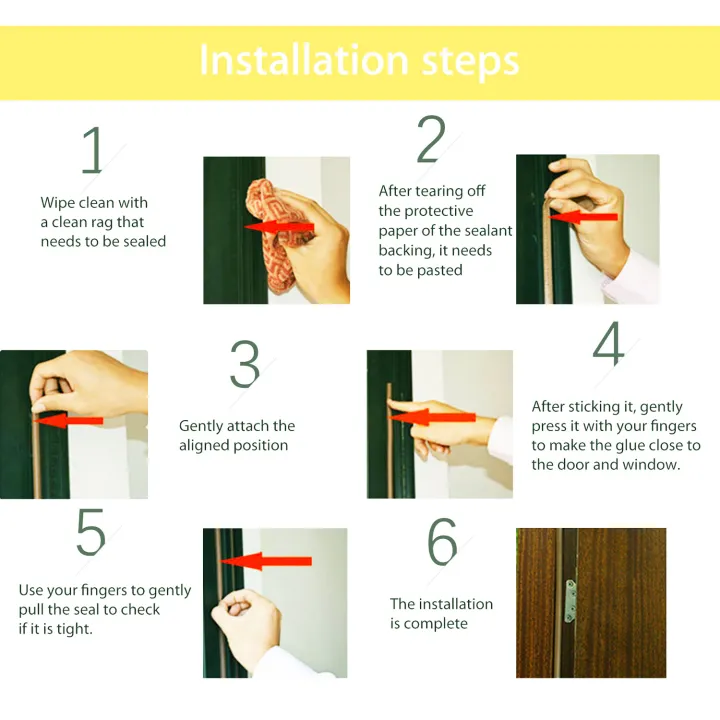 Installation steps

1

Wipe clean with a clean rag that needs to be sealed

2

After tearing off the protective paper of the sealant backing, it needs to be pasted

3

Gently attach the aligned position

4

After sticking it, gently press it with your fingers to make the glue close to the door and window.

5

Use your fingers to gently pull the seal to check if it is tight.

6

The installation is complete