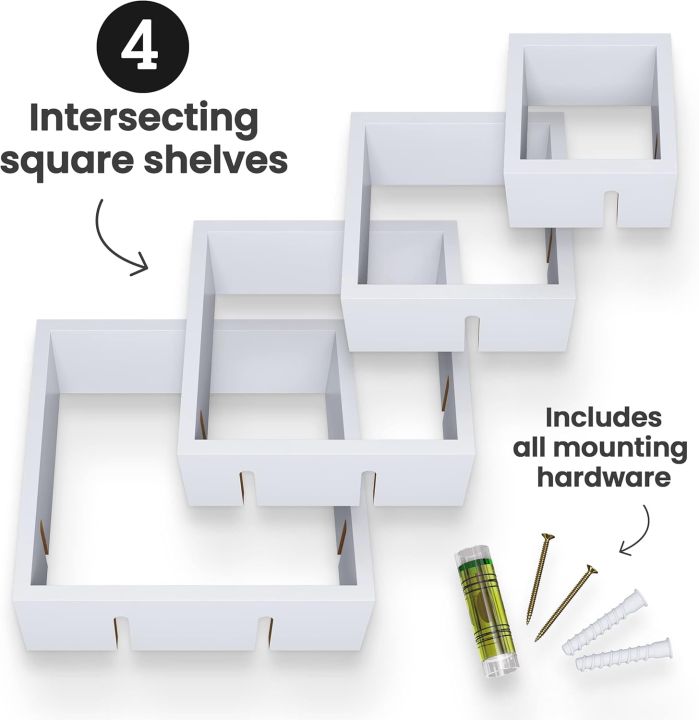 4

Intersecting square shelves

Includes all mounting hardware