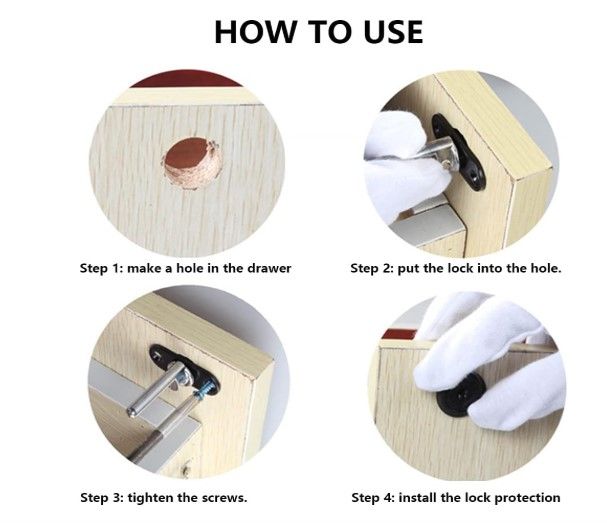 HOW TO USE

Step 1: make a hole in the drawer

Step 2: put the lock into the hole.

Step 3: tighten the screws.

Step 4: install the lock protection