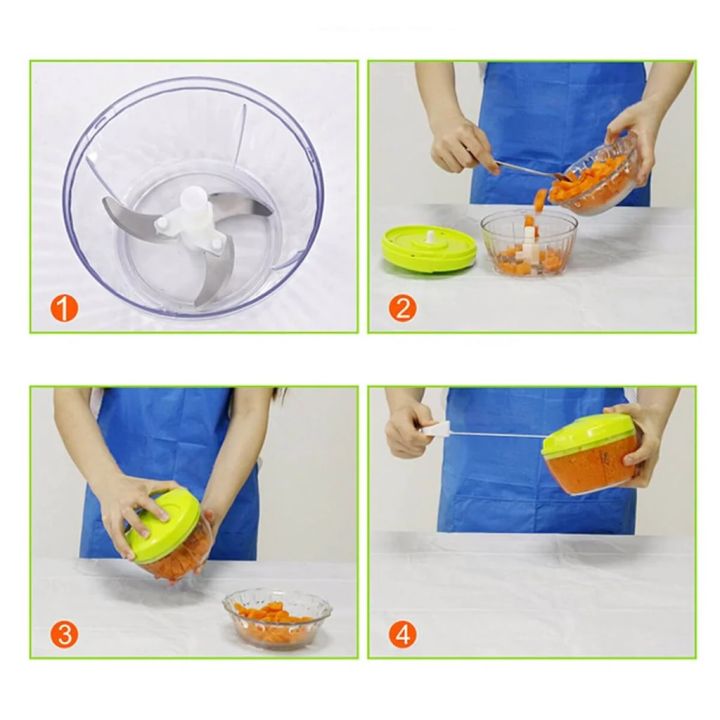 1

2

3

4