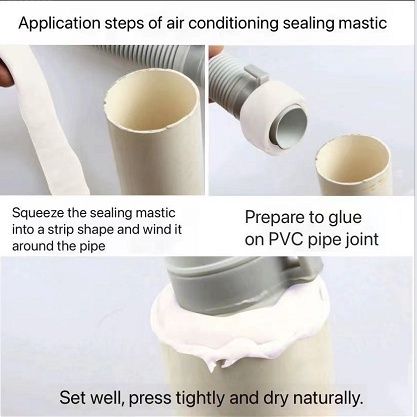 Application steps of air conditioning sealing mastic

Squeeze the sealing mastic into a strip shape and wind it around the pipe

Prepare to glue on PVC pipe joint

Set well, press tightly and dry naturally.