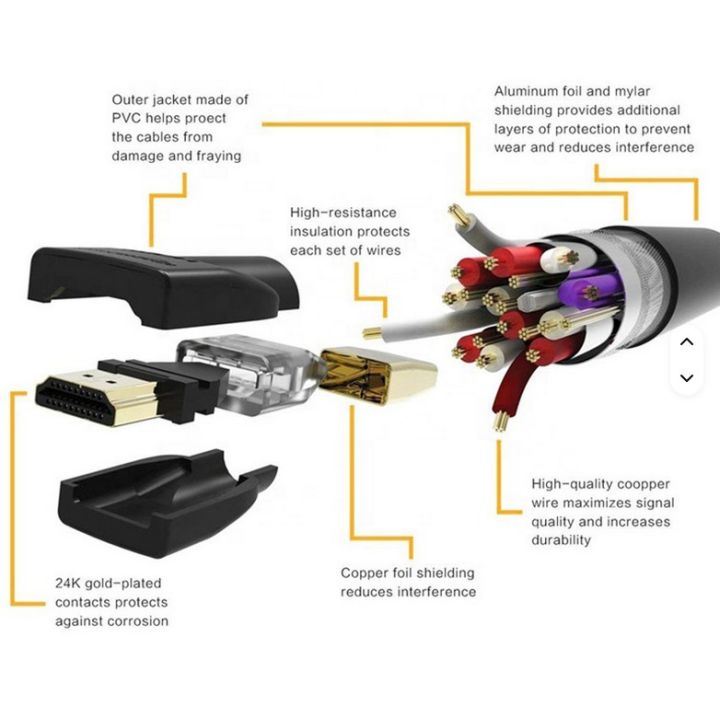 Outer jacket made of PVC helps proect the cables from damage and fraying

Aluminum foil and mylar shielding provides additional layers of protection to prevent wear and reduces interference

High-resistance insulation protects each set of wires

High-quality coopper wire maximizes signal quality and increases durability

Copper foil shielding reduces interference

24K gold-plated contacts protects against corrosion