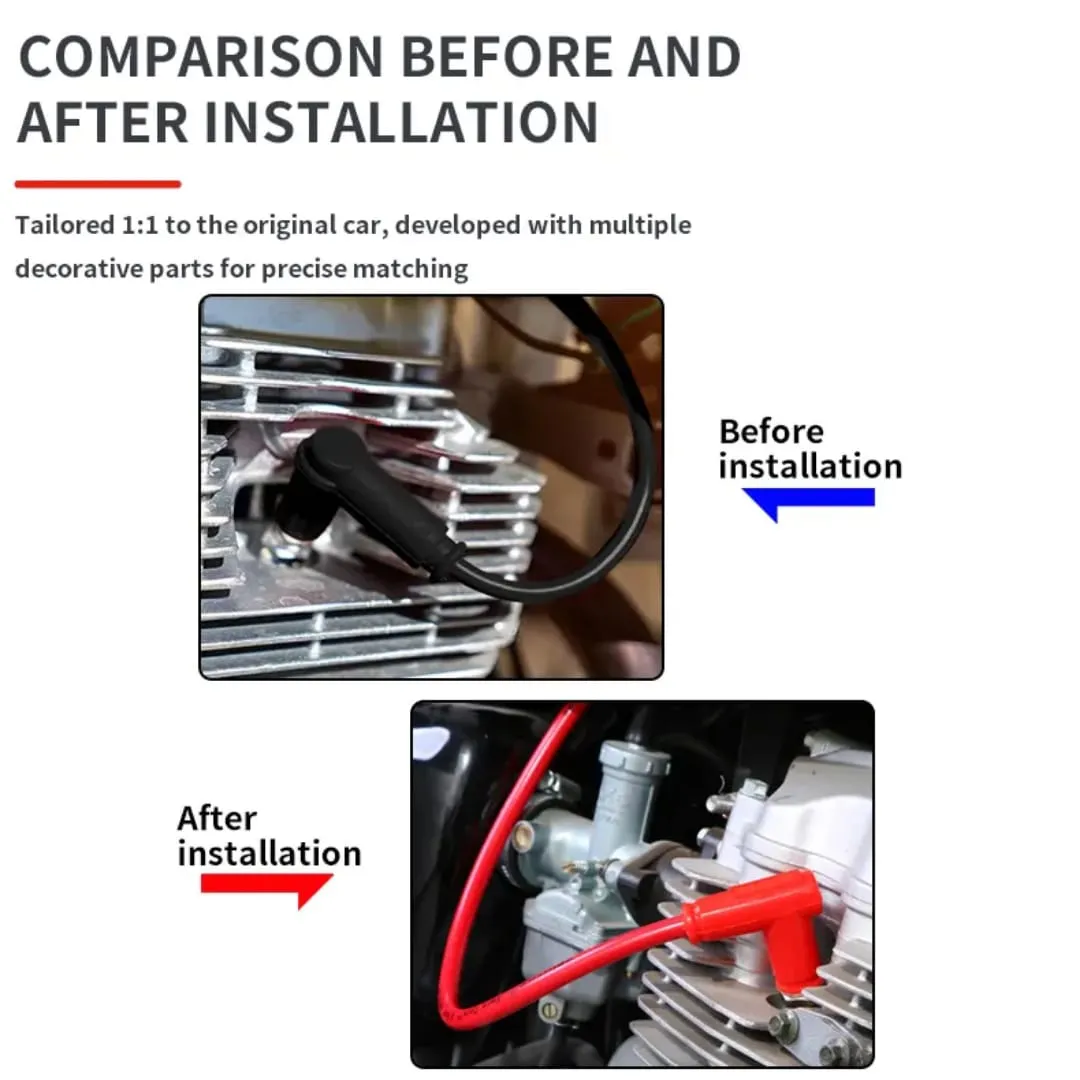 COMPARISON BEFORE AND AFTER INSTALLATION

Tailored 1:1 to the original car, developed with multiple decorative parts for precise matching

Before installation

After installation