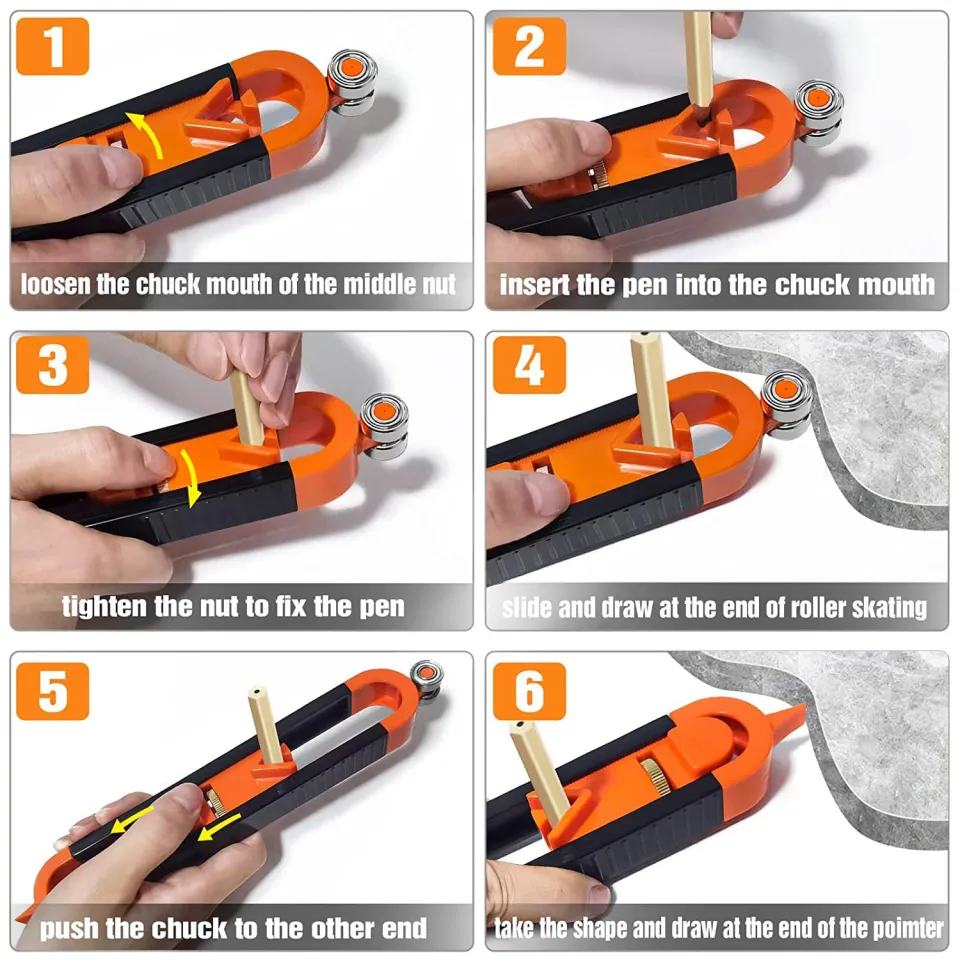 1
loosen the chuck mouth of the middle nut

2
insert the pen into the chuck mouth

3
tighten the nut to fix the pen

4
slide and draw at the end of roller skating

5
push the chuck to the other end

6
take the shape and draw at the end of the poimter