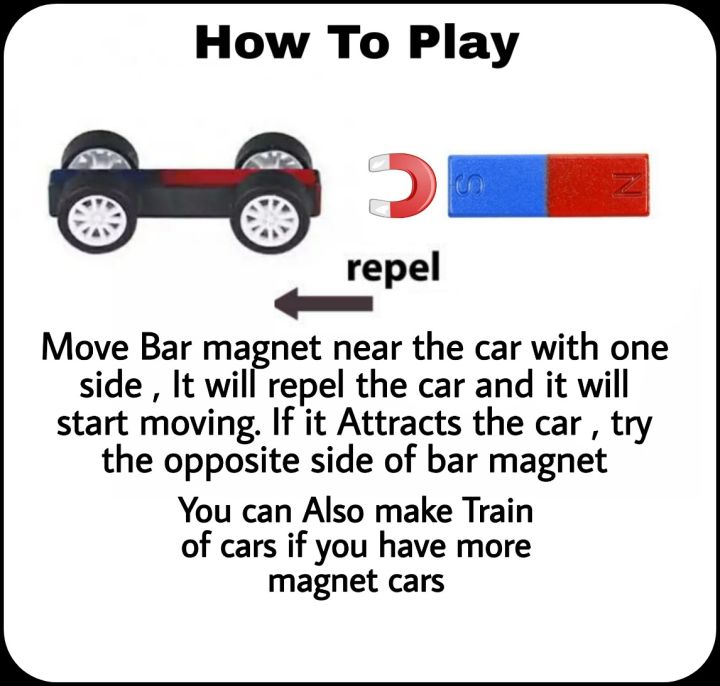 How To Play

S N

repel

Move Bar magnet near the car with one side , It will repel the car and it will start moving. If it Attracts the car , try the opposite side of bar magnet

You can Also make Train of cars if you have more magnet cars