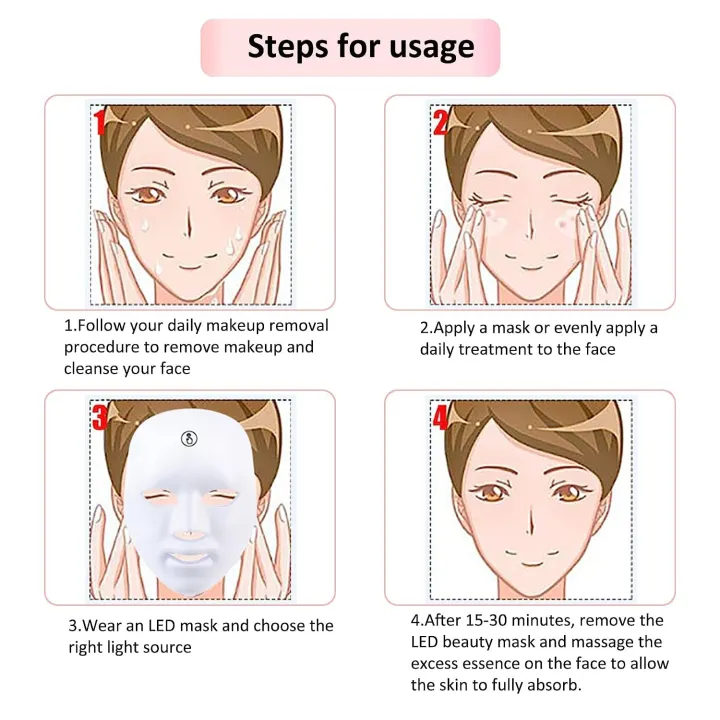 Steps for usage

1

1.Follow your daily makeup removal procedure to remove makeup and cleanse your face

2

2.Apply a mask or evenly apply a daily treatment to the face

3

3.Wear an LED mask and choose the right light source

4

4.After 15-30 minutes, remove the LED beauty mask and massage the excess essence on the face to allow the skin to fully absorb.