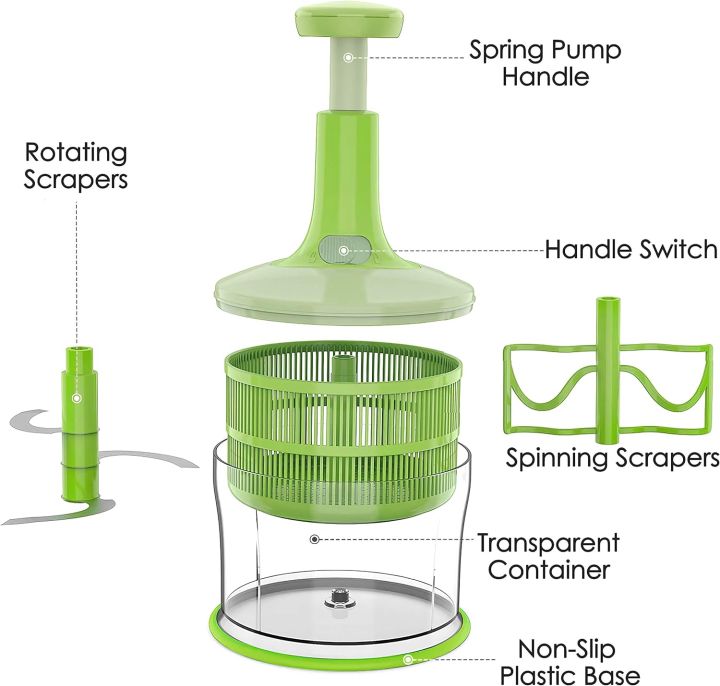 Spring Pump
Handle

Rotating
Scrapers

Handle Switch

Spinning Scrapers

Transparent
Container

Non-Slip
Plastic Base