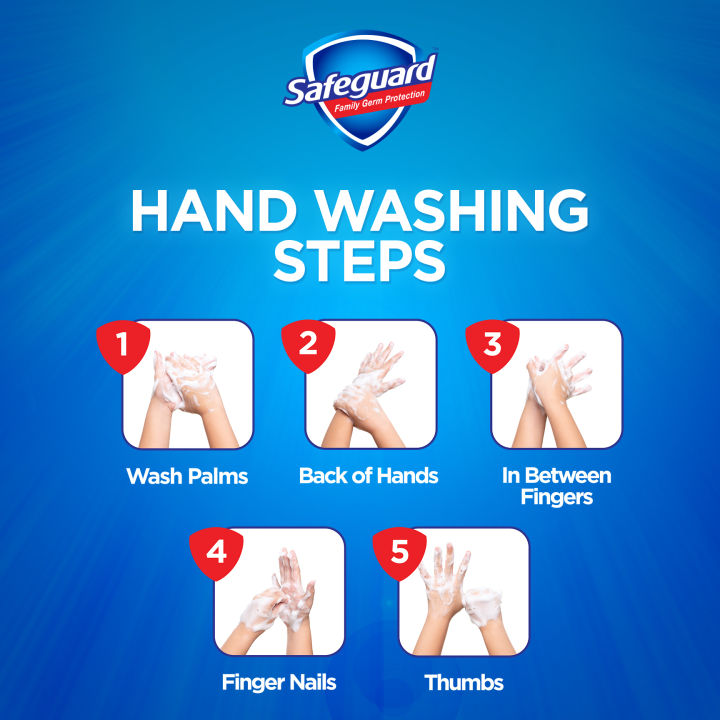 Safeguard
Family Germ Protection

HAND WASHING STEPS

1
Wash Palms

2
Back of Hands

3
In Between Fingers

4
Finger Nails

5
Thumbs