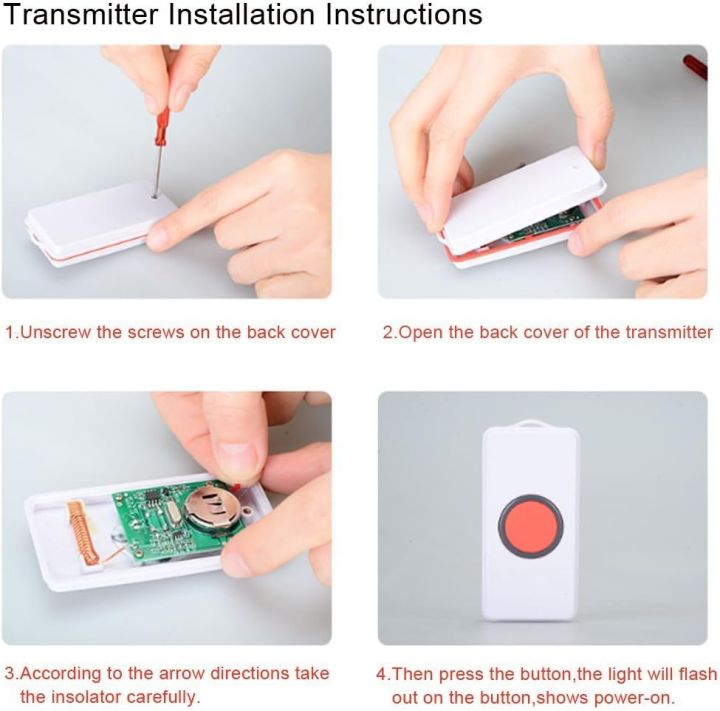 Transmitter Installation Instructions

1.Unscrew the screws on the back cover

2.Open the back cover of the transmitter

3.According to the arrow directions take the insolator carefully.

4.Then press the button,the light will flash out on the button,shows power-on.