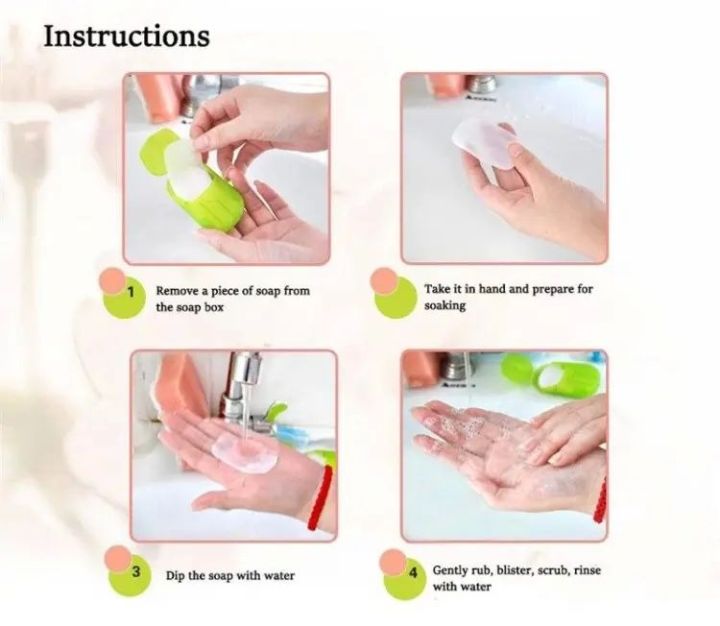 Instructions

1 Remove a piece of soap from the soap box

Take it in hand and prepare for soaking

3 Dip the soap with water

4 Gently rub, blister, scrub, rinse with water