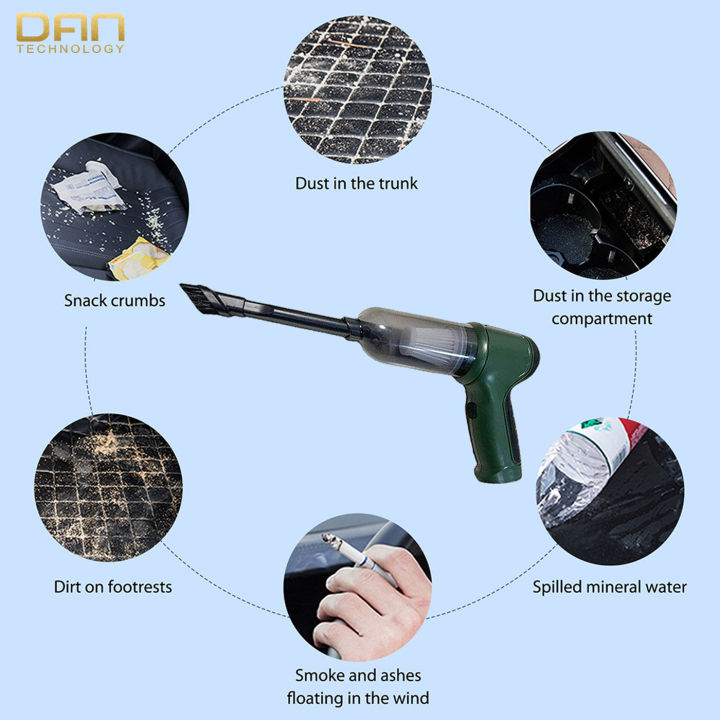 DAN
TECHNOLOGY

Dust in the trunk

Snack crumbs

Dust in the storage compartment

Dirt on footrests

Spilled mineral water

Smoke and ashes floating in the wind