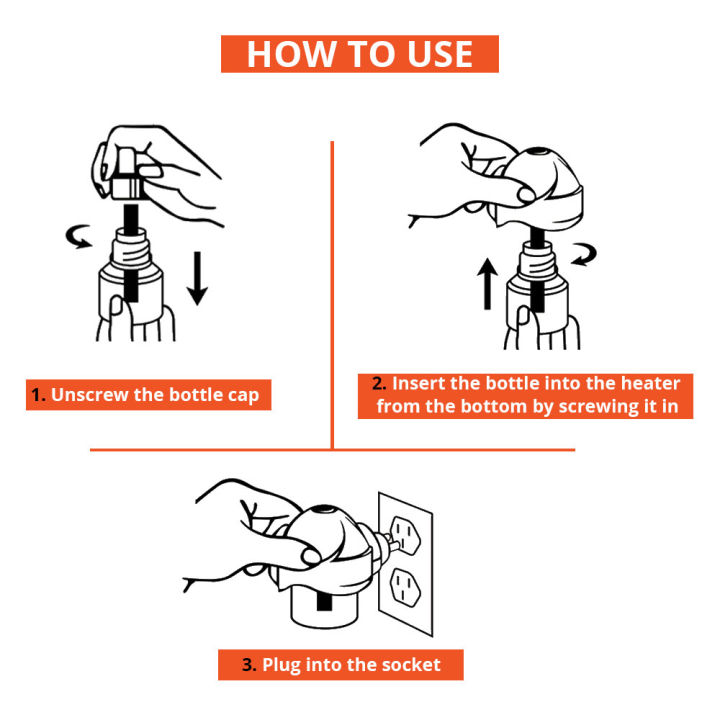 HOW TO USE

1. Unscrew the bottle cap

2. Insert the bottle into the heater from the bottom by screwing it in

3. Plug into the socket