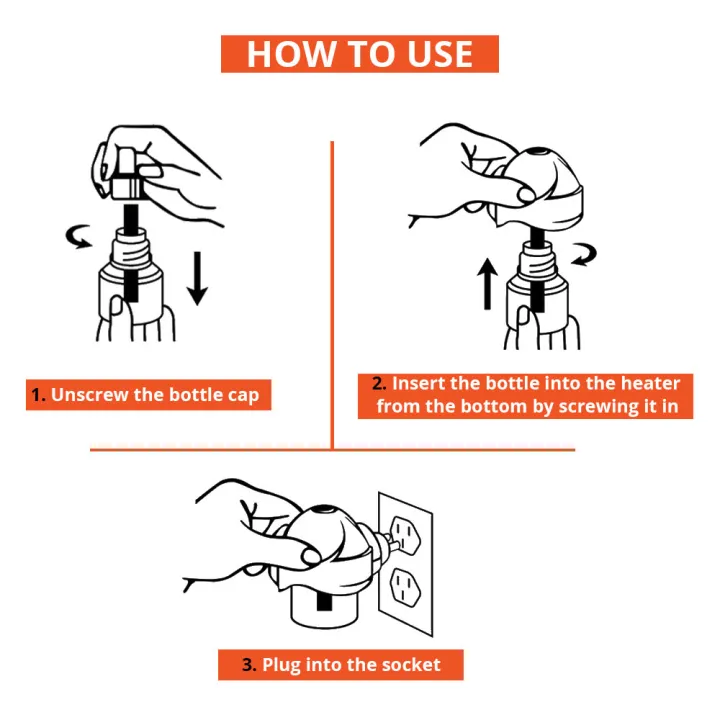 HOW TO USE

1. Unscrew the bottle cap

2. Insert the bottle into the heater from the bottom by screwing it in

3. Plug into the socket