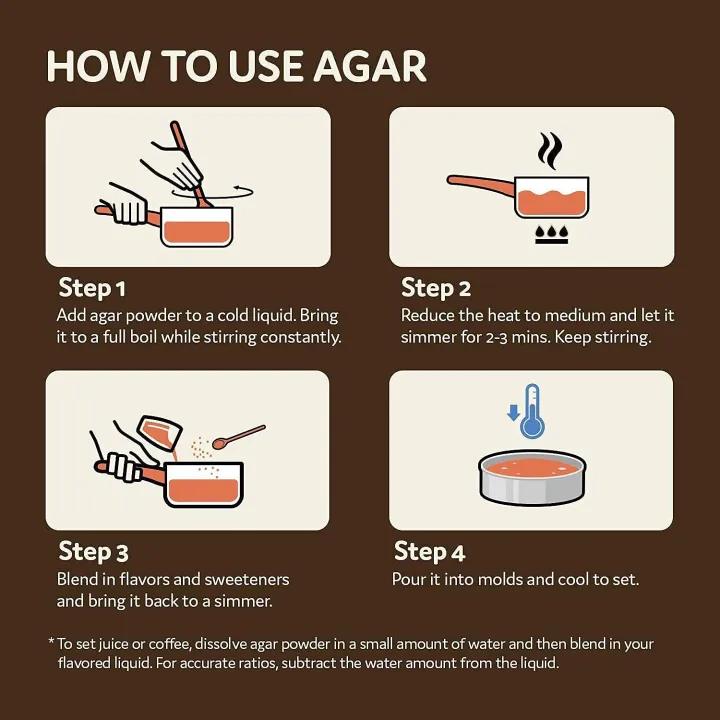 HOW TO USE AGAR

Step 1
Add agar powder to a cold liquid. Bring it to a full boil while stirring constantly.

Step 2
Reduce the heat to medium and let it simmer for 2-3 mins. Keep stirring.

Step 3
Blend in flavors and sweeteners and bring it back to a simmer.

Step 4
Pour it into molds and cool to set.

* To set juice or coffee, dissolve agar powder in a small amount of water and then blend in your flavored liquid. For accurate ratios, subtract the water amount from the liquid.