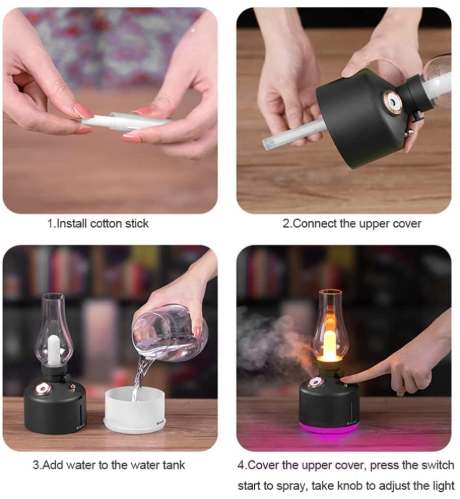 1.Install cotton stick

2.Connect the upper cover

3.Add water to the water tank

4.Cover the upper cover, press the switch start to spray, take knob to adjust the light