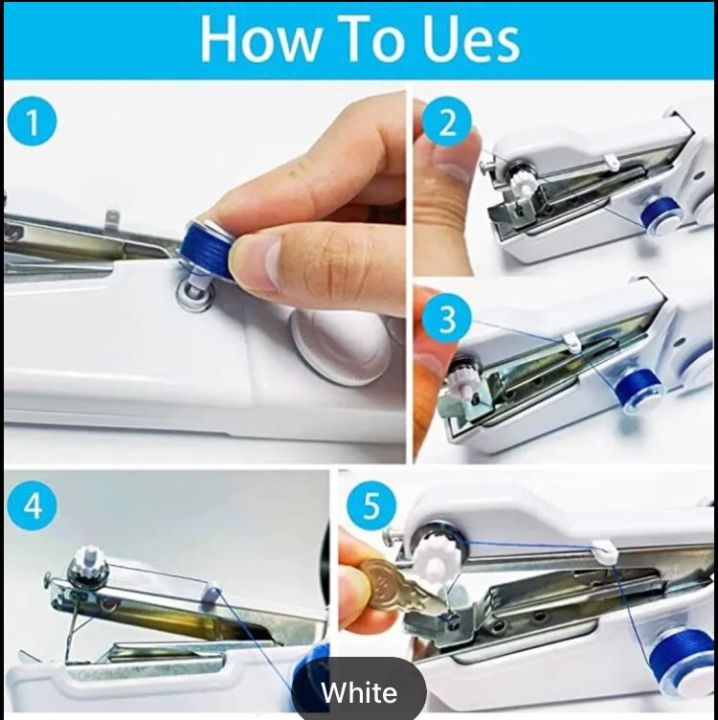 How To Ues

1

2

3

4

5

White