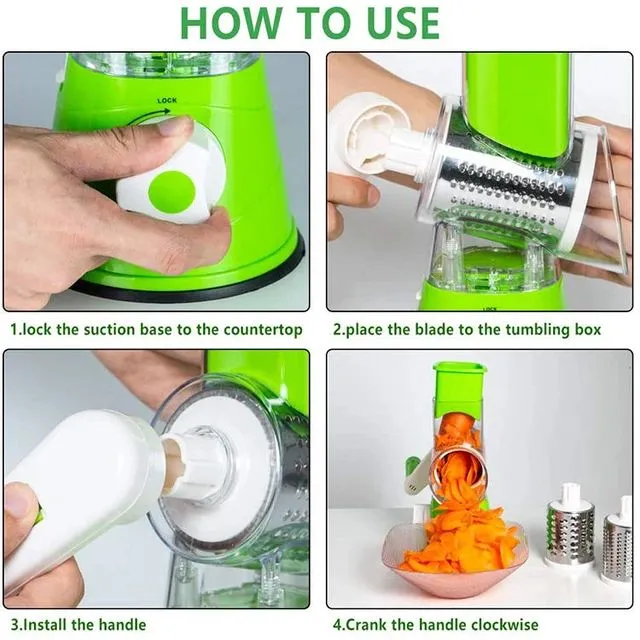 HOW TO USE

LOCK

1.lock the suction base to the countertop

LOCK

2.place the blade to the tumbling box

3.Install the handle

4.Crank the handle clockwise