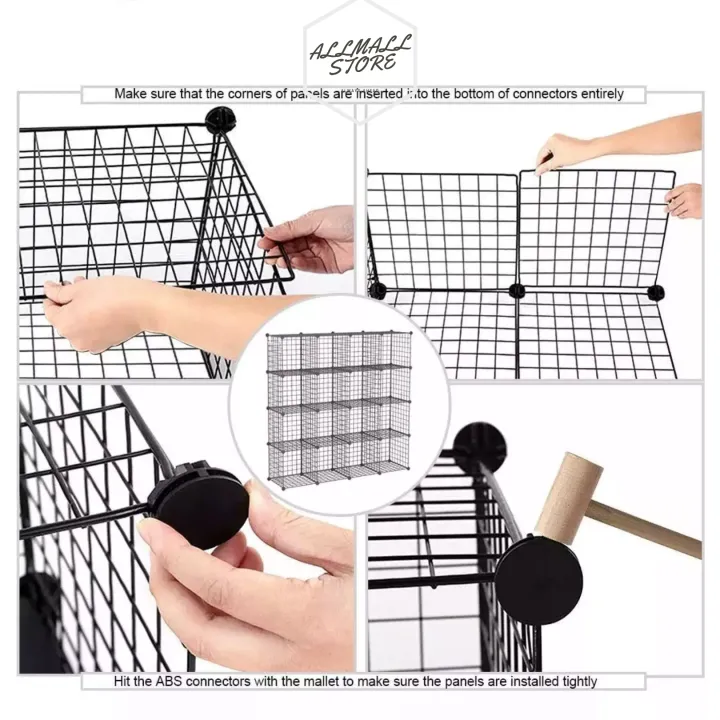 ALLMALL STORE

Make sure that the corners of panels are inserted into the bottom of connectors entirely

Hit the ABS connectors with the mallet to make sure the panels are installed tightly